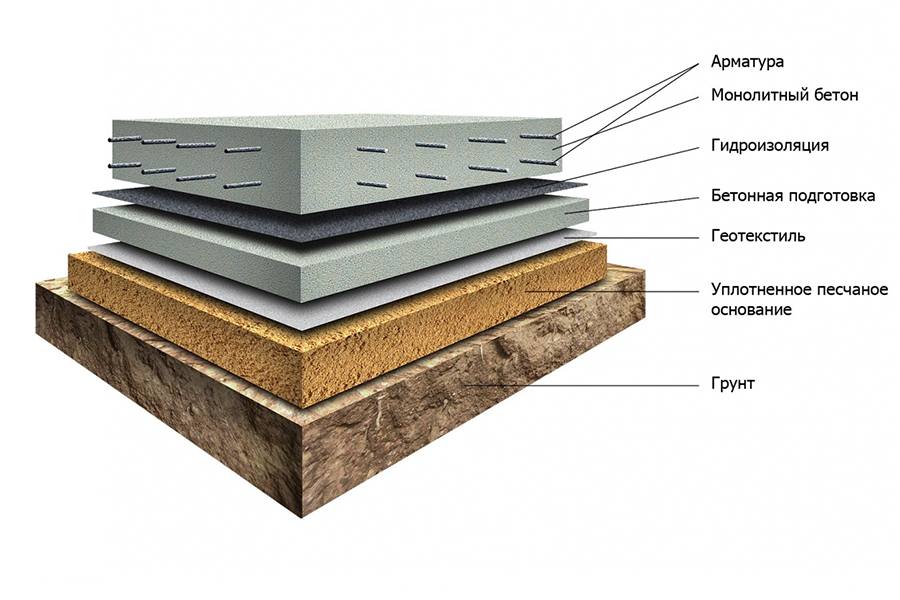 Арматура
Монолитный бетон
Гидроизоляция
Бетонная подготовка
Геотекстиль
Уплотненное песчаное основание
Грунт